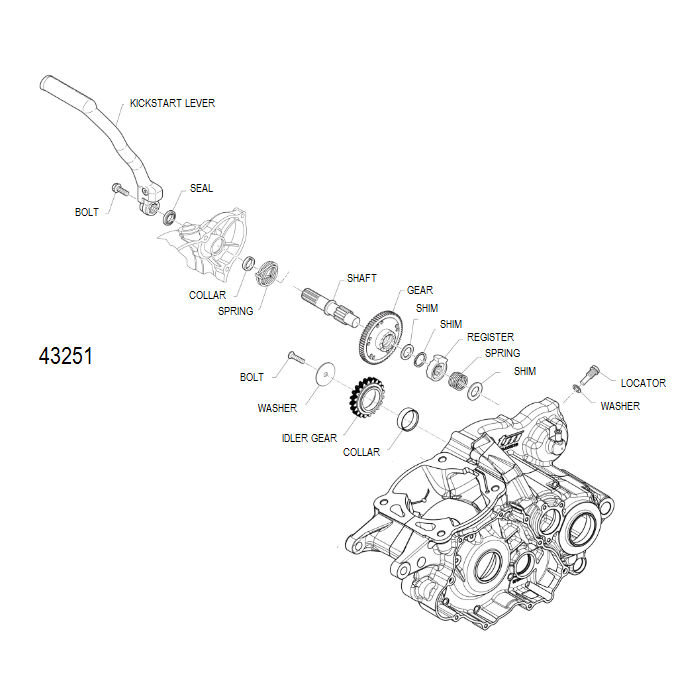 KICKSTART LEVER

SEAL

BOLT

COLLAR

SPRING

SHAFT

GEAR

SHIM

SHIM

REGISTER

SPRING

SHIM

43251

BOLT

WASHER

IDLER GEAR

COLLAR

LOCATOR

WASHER