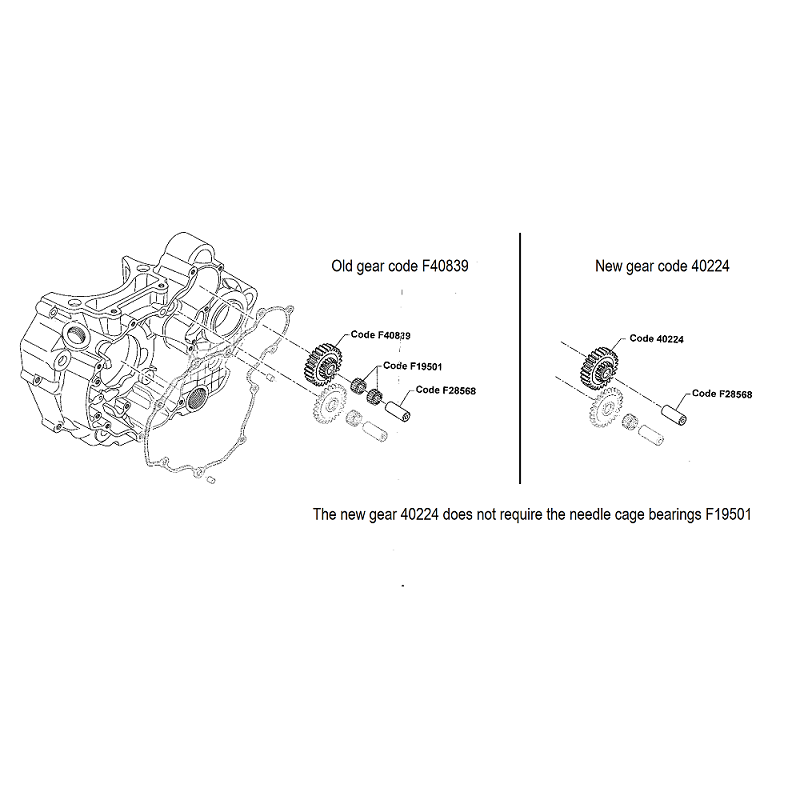 Old gear code F40839

Code F40839
Code F19501
Code F28568

New gear code 40224

Code 40224
Code F28568

The new gear 40224 does not require the needle cage bearings F19501